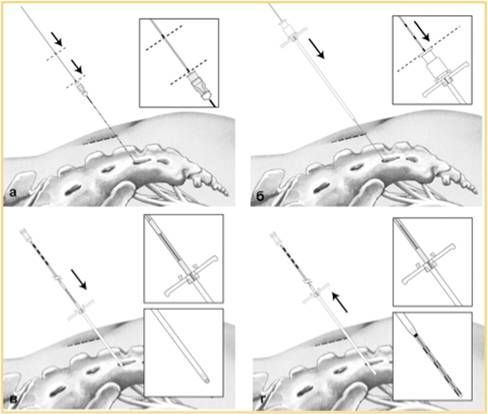 а

б

в

г